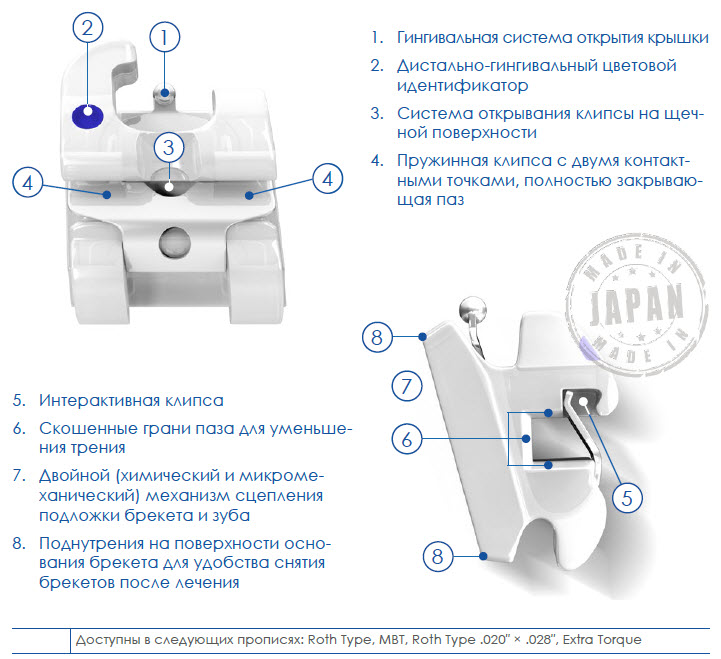 2

1

3

4

4

1. Гингивальная система открытия крышки

2. Дистально-гингивальный цветовой идентификатор

3. Система открывания клипсы на щечной поверхности

4. Пружинная клипса с двумя контактными точками, полностью закрывающая паз

MADE IN JAPAN MADE IN

8

7

6

5

8

5. Интерактивная клипса

6. Скошенные грани паза для уменьшения трения

7. Двойной (химический и микромеханический) механизм сцепления подложки брекета и зуба

8. Поднутрения на поверхности основания брекета для удобства снятия брекетов после лечения

Доступны в следующих прописях: Roth Type, MBT, Roth Type .020" × .028", Extra Torque