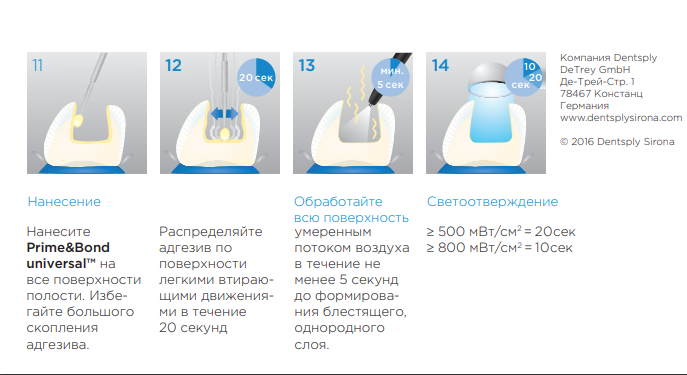 11

12

20 сек

13

мин. 5 сек

14

10 20 сек

Компания Dentsply DeTrey GmbH Де-Трей-Стр. 1 78467 Констанц Германия www.dentsplysirona.com

© 2016 Dentsply Sirona

Нанесение

Нанесите **Prime&Bond universal™** на все поверхности полости. Избегайте большого скопления адгезива.

Распределяйте адгезив по поверхности легкими втирающими движениями в течение 20 секунд

Обработайте всю поверхность умеренным потоком воздуха в течение не менее 5 секунд до формирования блестящего, однородного слоя.

Светоотверждение

≥ 500 мВт/см$^2$ = 20сек
≥ 800 мВт/см$^2$ = 10сек